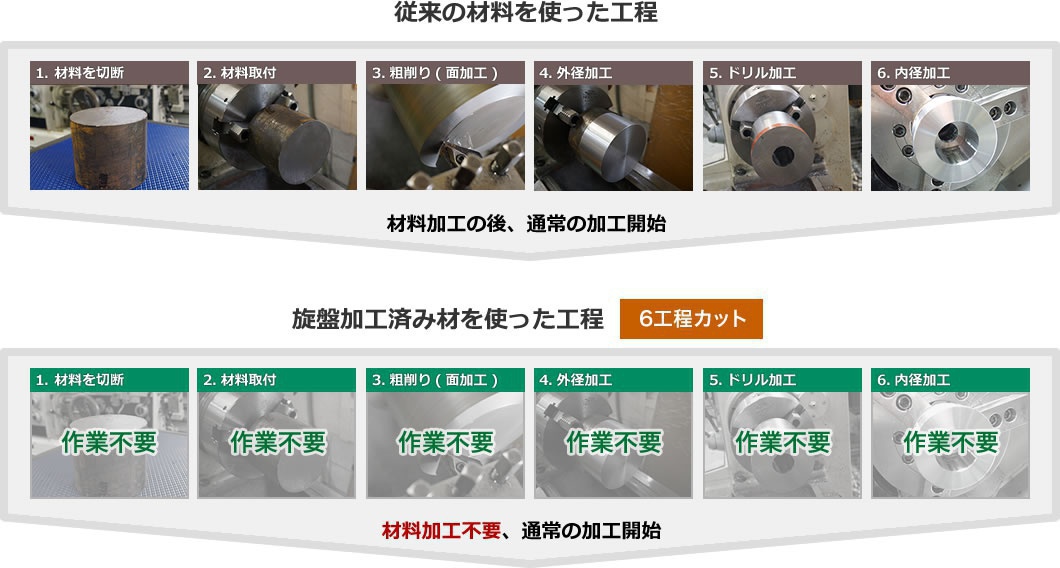 従来の材料を使った工程

1. 材料を切断
2. 材料取付
3. 粗削り（面加工）
4. 外径加工
5. ドリル加工
6. 内径加工

材料加工の後、通常の加工開始

旋盤加工済み材を使った工程 6工程カット

1. 材料を切断
作業不要
2. 材料取付
作業不要
3. 粗削り（面加工）
作業不要
4. 外径加工
作業不要
5. ドリル加工
作業不要
6. 内径加工
作業不要

材料加工不要、通常の加工開始